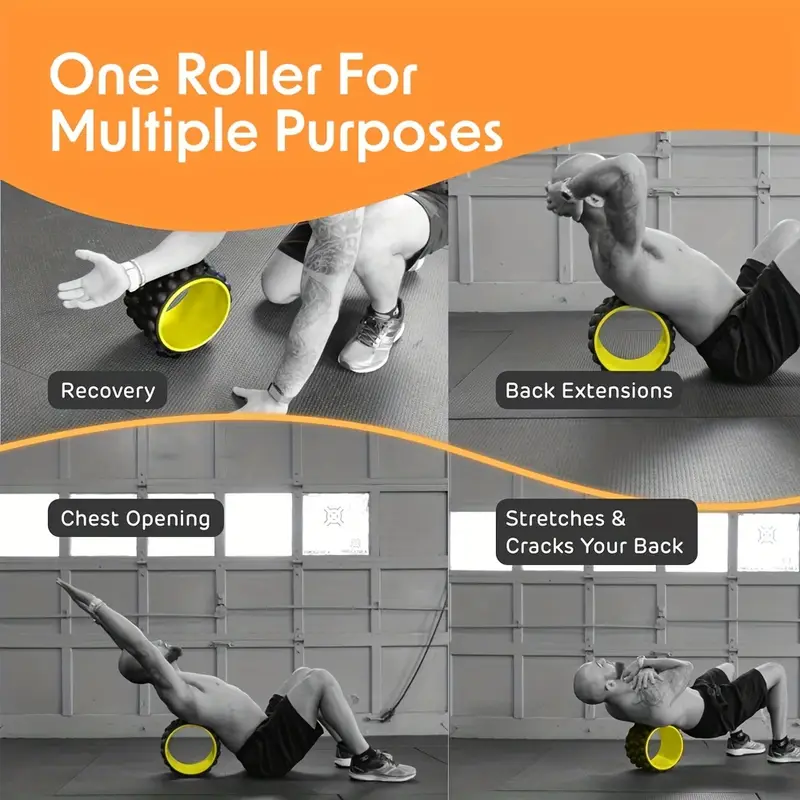 One Roller For Multiple Purposes

Recovery

Back Extensions

Chest Opening

Stretches & Cracks Your Back